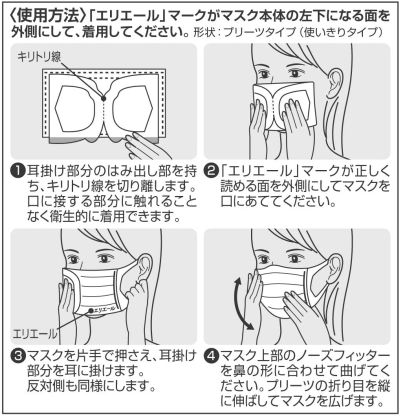 〈使用方法〉「エリエール」マークがマスク本体の左下になる面を外側にして、着用してください。形状：プリーツタイプ（使いきりタイプ）

キリトリ線

❶耳掛け部分のはみ出し部を持ち、キリトリ線を切り離します。口に接する部分に触れることなく衛生的に着用できます。

❷「エリエール」マークが正しく読める面を外側にしてマスクを口にあててください。

エリエール

エリエール

❸マスクを片手で押さえ、耳掛け部分を耳に掛けます。反対側も同様にします。

❹マスク上部のノーズフィッターを鼻の形に合わせて曲げてください。プリーツの折り目を縦に伸ばしてマスクを広げます。